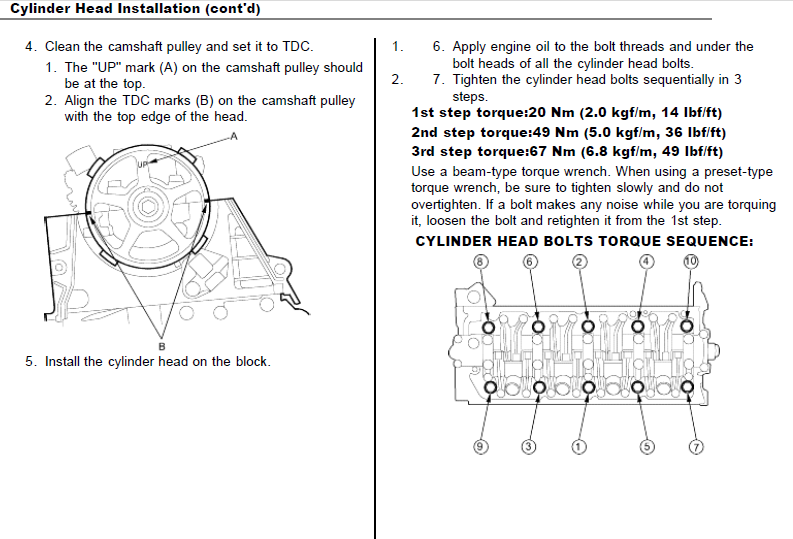 Cylinder Head Installation (cont'd)

4. Clean the camshaft pulley and set it to TDC.

1. The "UP" mark (A) on the camshaft pulley should be at the top.

2. Align the TDC marks (B) on the camshaft pulley with the top edge of the head.

A

UP

B

5. Install the cylinder head on the block.

1. 6. Apply engine oil to the bolt threads and under the bolt heads of all the cylinder head bolts.

2. 7. Tighten the cylinder head bolts sequentially in 3 steps.

1st step torque:20 Nm (2.0 kgf/m, 14 lbf/ft)

2nd step torque:49 Nm (5.0 kgf/m, 36 lbf/ft)

3rd step torque:67 Nm (6.8 kgf/m, 49 lbf/ft)

Use a beam-type torque wrench. When using a preset-type torque wrench, be sure to tighten slowly and do not overtighten. If a bolt makes any noise while you are torquing it, loosen the bolt and retighten it from the 1st step.

CYLINDER HEAD BOLTS TORQUE SEQUENCE:

8 6 2 4 10

9 3 1 5 7