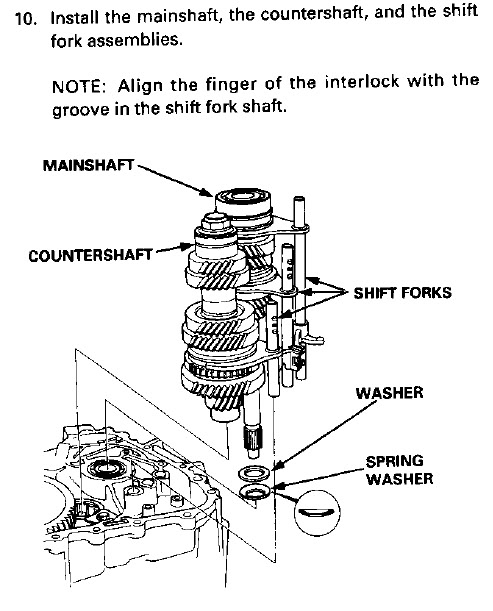 10. Install the mainshaft, the countershaft, and the shift fork assemblies.

NOTE: Align the finger of the interlock with the groove in the shift fork shaft.

MAINSHAFT

COUNTERSHAFT

SHIFT FORKS

WASHER

SPRING WASHER