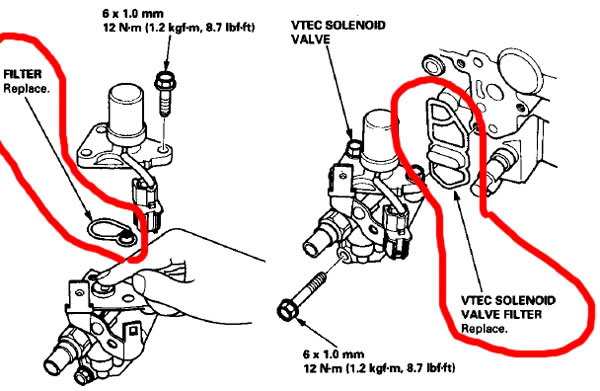 6 x 1.0 mm
12 N·m (1.2 kgf·m, 8.7 lbf·ft)

FILTER
Replace.

VTEC SOLENOID
VALVE

VTEC SOLENOID
VALVE FILTER
Replace.

6 x 1.0 mm
12 N·m (1.2 kgf·m, 8.7 lbf·ft)