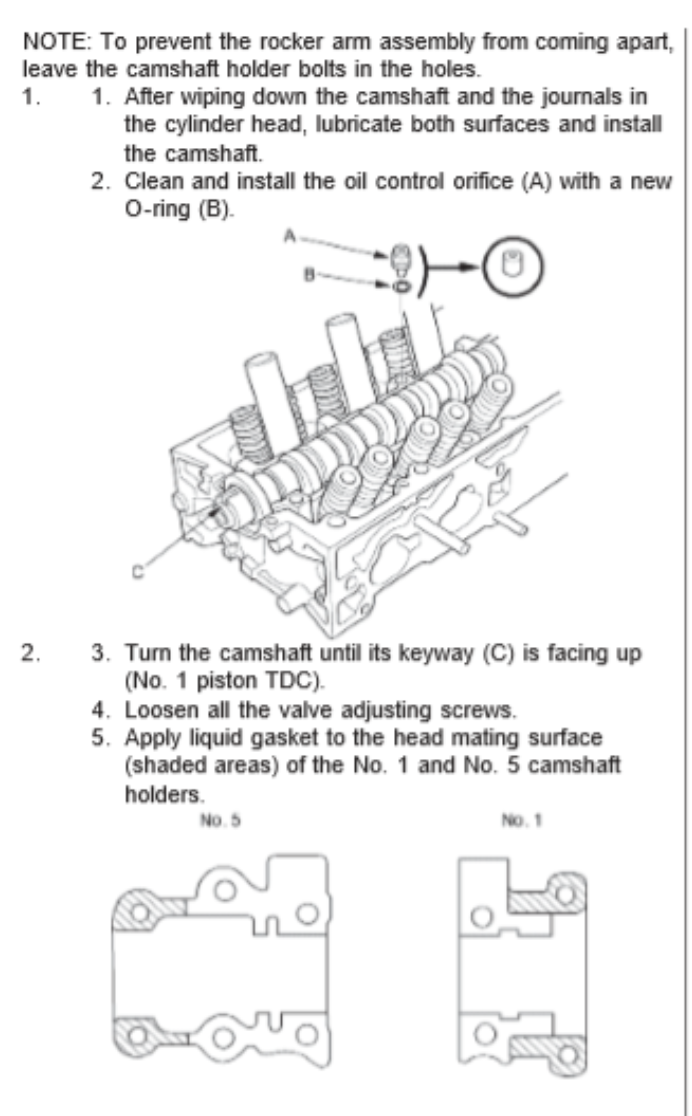 NOTE: To prevent the rocker arm assembly from coming apart, leave the camshaft holder bolts in the holes.

1. 1. After wiping down the camshaft and the journals in the cylinder head, lubricate both surfaces and install the camshaft.

2. Clean and install the oil control orifice (A) with a new O-ring (B).

A

B

C

2. 3. Turn the camshaft until its keyway (C) is facing up (No. 1 piston TDC).

4. Loosen all the valve adjusting screws.

5. Apply liquid gasket to the head mating surface (shaded areas) of the No. 1 and No. 5 camshaft holders.

No. 5

No. 1