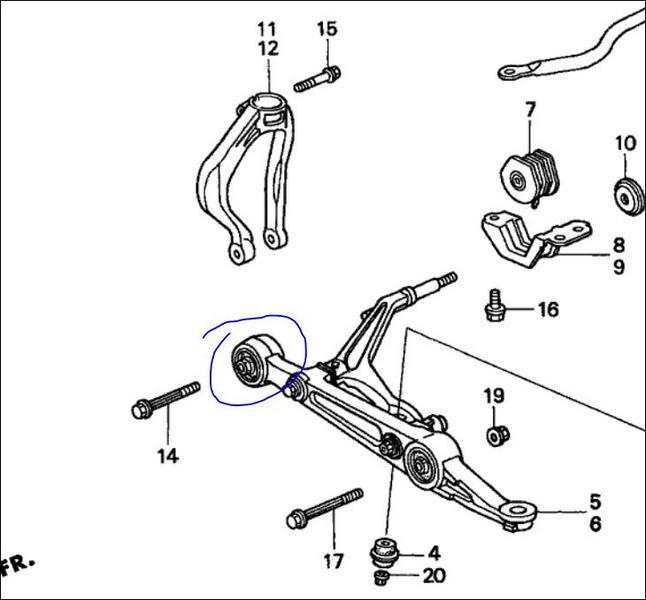 11
12
15
7
10
8
9
16
19
14
5
6
17
4
20
FR.