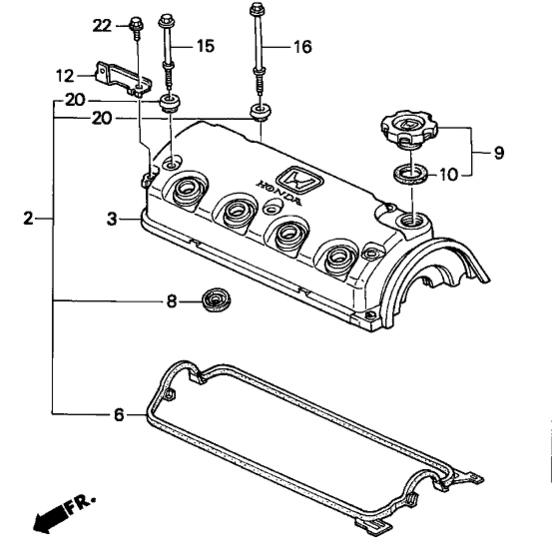 22
15
16
12
20
20
9
10
HONDA
2
3
8
6
FR.