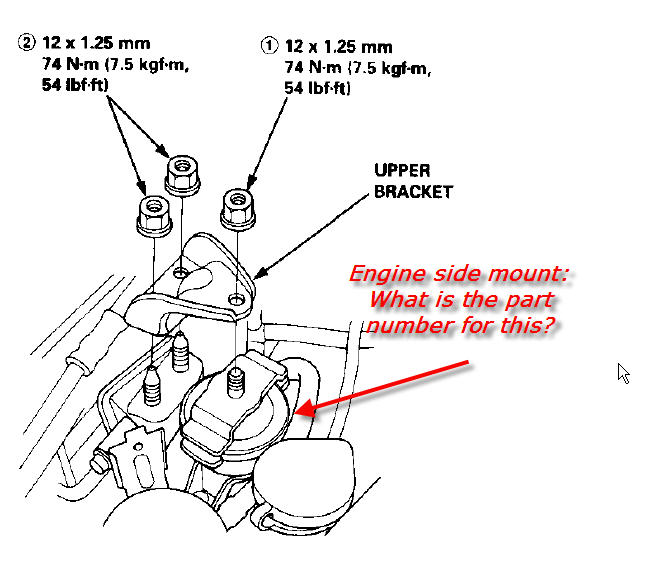 ② 12 x 1.25 mm
74 N·m (7.5 kgf·m, 54 lbf·ft)

① 12 x 1.25 mm
74 N·m (7.5 kgf·m, 54 lbf·ft)

UPPER BRACKET

Engine side mount: What is the part number for this?