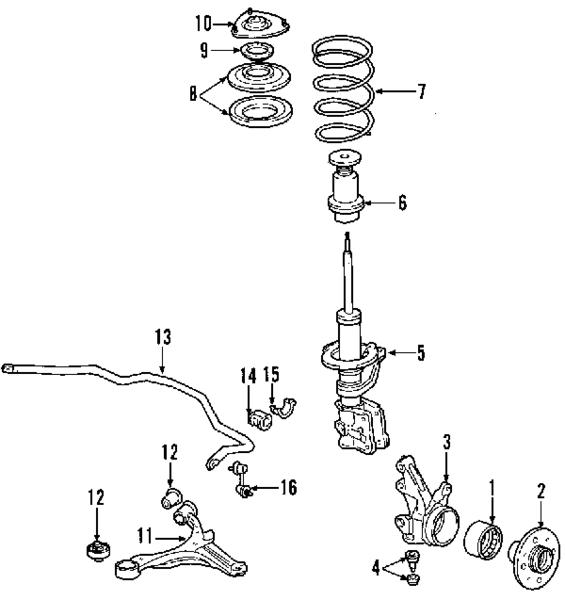 10
9
8
7
6
5
13
14
15
12
16
3
12
11
1
2
4