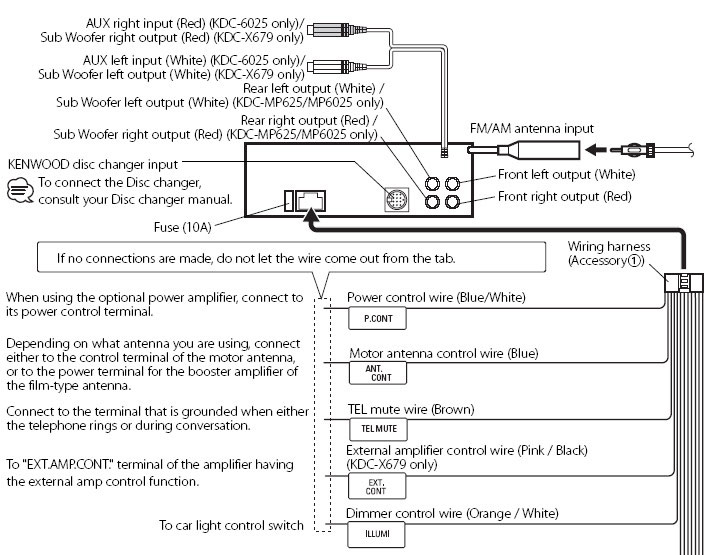 AUX right input (Red) (KDC-6025 only)/
Sub Woofer right output (Red) (KDC-X679 only)

AUX left input (White) (KDC-6025 only)/
Sub Woofer left output (White) (KDC-X679 only)

Rear left output (White) /
Sub Woofer left output (White) (KDC-MP625/MP6025 only)

Rear right output (Red) /
Sub Woofer right output (Red) (KDC-MP625/MP6025 only)

FM/AM antenna input

KENWOOD disc changer input

To connect the Disc changer, consult your Disc changer manual.

Front left output (White)

Front right output (Red)

Fuse (10A)

If no connections are made, do not let the wire come out from the tab.

Wiring harness (Accessory①)

When using the optional power amplifier, connect to its power control terminal.

Power control wire (Blue/White)

P.CONT

Depending on what antenna you are using, connect either to the control terminal of the motor antenna, or to the power terminal for the booster amplifier of the film-type antenna.

Motor antenna control wire (Blue)

ANT. CONT

Connect to the terminal that is grounded when either the telephone rings or during conversation.

TEL mute wire (Brown)

TEL MUTE

To "EXT.AMP.CONT." terminal of the amplifier having the external amp control function.

External amplifier control wire (Pink / Black) (KDC-X679 only)

EXT. CONT

To car light control switch

Dimmer control wire (Orange / White)

ILLUMI