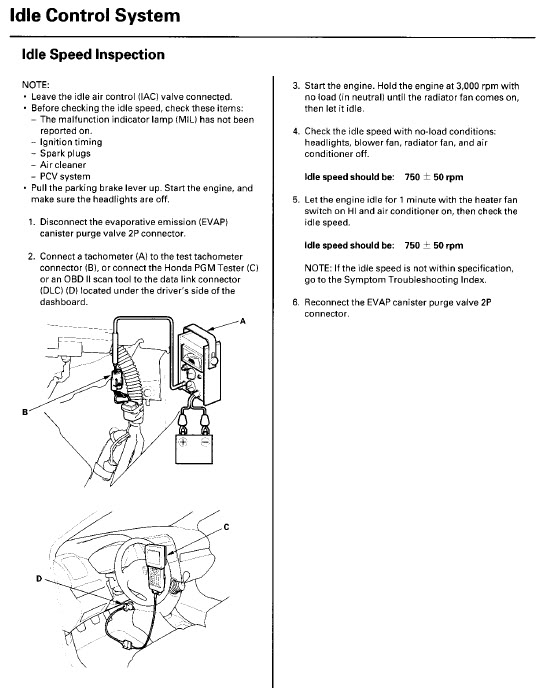 Idle Control System

Idle Speed Inspection

NOTE:
• Leave the idle air control (IAC) valve connected.
• Before checking the idle speed, check these items:
– The malfunction indicator lamp (MIL) has not been reported on.
– Ignition timing
– Spark plugs
– Air cleaner
– PCV system
• Pull the parking brake lever up. Start the engine, and make sure the headlights are off.

1. Disconnect the evaporative emission (EVAP) canister purge valve 2P connector.

2. Connect a tachometer (A) to the test tachometer connector (B), or connect the Honda PGM Tester (C) or an OBD II scan tool to the data link connector (DLC) (D) located under the driver's side of the dashboard.

A

B

C

D

3. Start the engine. Hold the engine at 3,000 rpm with no load (in neutral) until the radiator fan comes on, then let it idle.

4. Check the idle speed with no-load conditions: headlights, blower fan, radiator fan, and air conditioner off.

Idle speed should be: 750 $\pm$ 50 rpm

5. Let the engine idle for 1 minute with the heater fan switch on HI and air conditioner on, then check the idle speed.

Idle speed should be: 750 $\pm$ 50 rpm

NOTE: If the idle speed is not within specification, go to the Symptom Troubleshooting Index.

6. Reconnect the EVAP canister purge valve 2P connector.